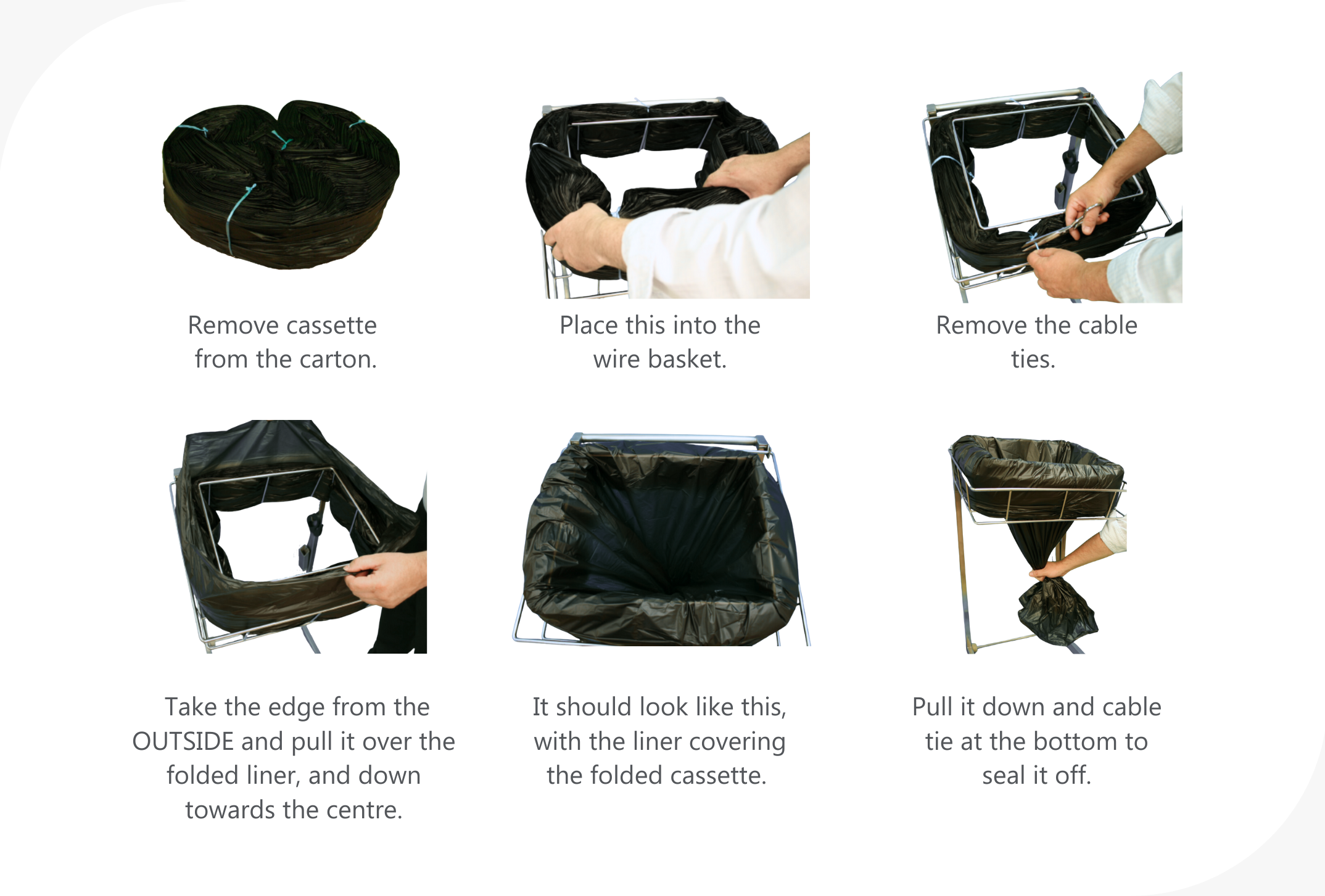 Remove cassette from the carton.

Place this into the wire basket.

Remove the cable ties.

Take the edge from the OUTSIDE and pull it over the folded liner, and down towards the centre.

It should look like this, with the liner covering the folded cassette.

Pull it down and cable tie at the bottom to seal it off.