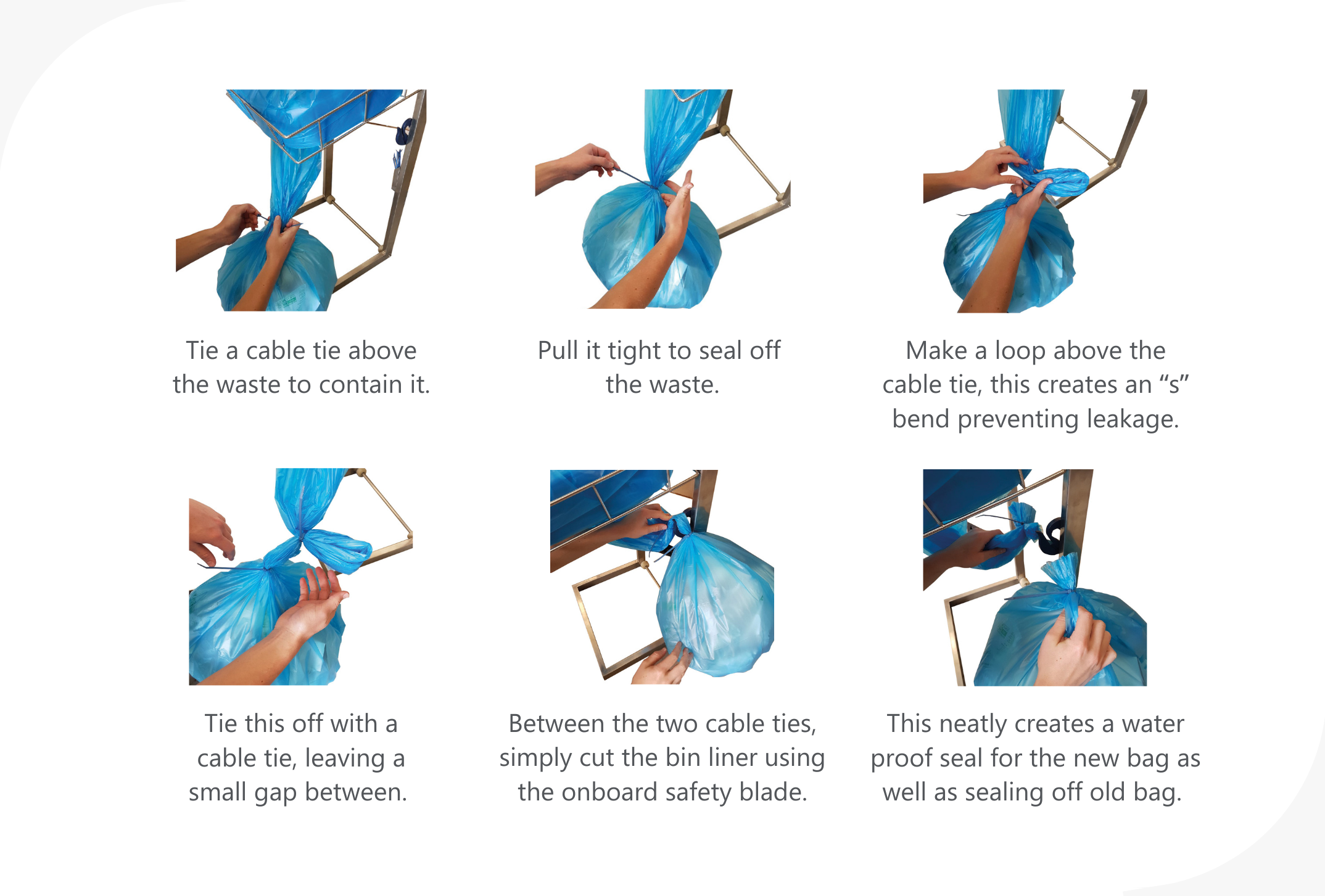 Tie a cable tie above the waste to contain it.

Pull it tight to seal off the waste.

Make a loop above the cable tie, this creates an “s” bend preventing leakage.

Tie this off with a cable tie, leaving a small gap between.

Between the two cable ties, simply cut the bin liner using the onboard safety blade.

This neatly creates a water proof seal for the new bag as well as sealing off old bag.